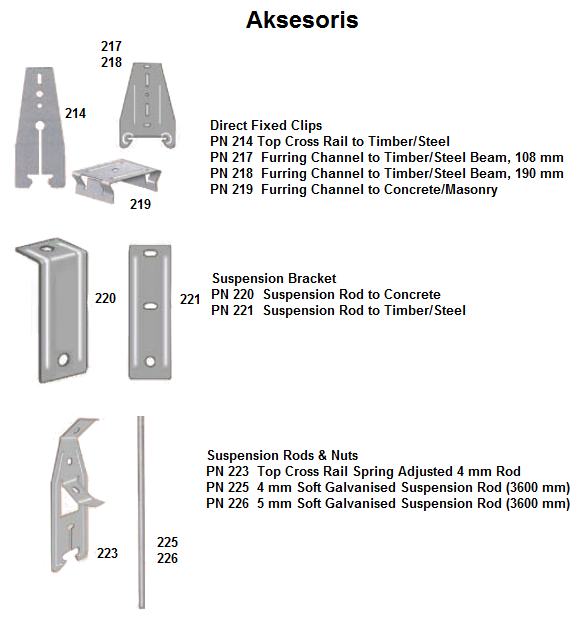 Aksesoris

217
218

214

219

Direct Fixed Clips
PN 214 Top Cross Rail to Timber/Steel
PN 217 Furring Channel to Timber/Steel Beam, 108 mm
PN 218 Furring Channel to Timber/Steel Beam, 190 mm
PN 219 Furring Channel to Concrete/Masonry

220

221

Suspension Bracket
PN 220 Suspension Rod to Concrete
PN 221 Suspension Rod to Timber/Steel

223

225
226

Suspension Rods & Nuts
PN 223 Top Cross Rail Spring Adjusted 4 mm Rod
PN 225 4 mm Soft Galvanised Suspension Rod (3600 mm)
PN 226 5 mm Soft Galvanised Suspension Rod (3600 mm)